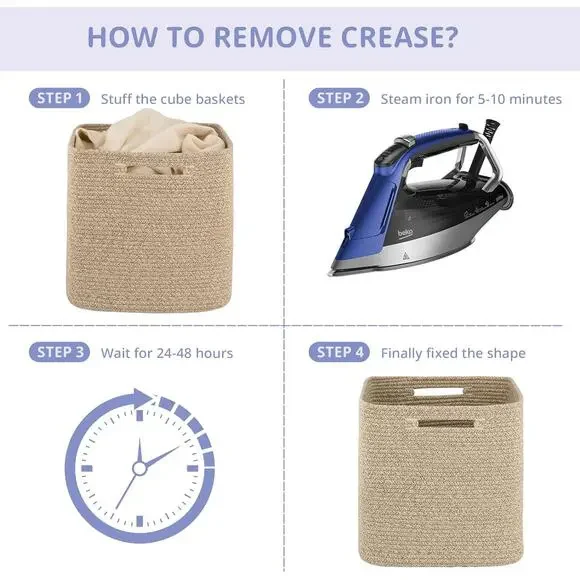 HOW TO REMOVE CREASE?

STEP 1 Stuff the cube baskets

STEP 2 Steam iron for 5-10 minutes

beko

STEP 3 Wait for 24-48 hours

STEP 4 Finally fixed the shape